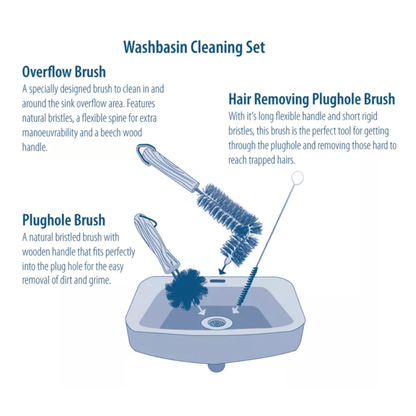 Washbasin Cleaning Set

Overflow Brush
A specially designed brush to clean in and around the sink overflow area. Features natural bristles, a flexible spine for extra manoeuvrability and a beech wood handle.

Hair Removing Plughole Brush
With it's long flexible handle and short rigid bristles, this brush is the perfect tool for getting through the plughole and removing those hard to reach trapped hairs.

Plughole Brush
A natural bristled brush with wooden handle that fits perfectly into the plug hole for the easy removal of dirt and grime.