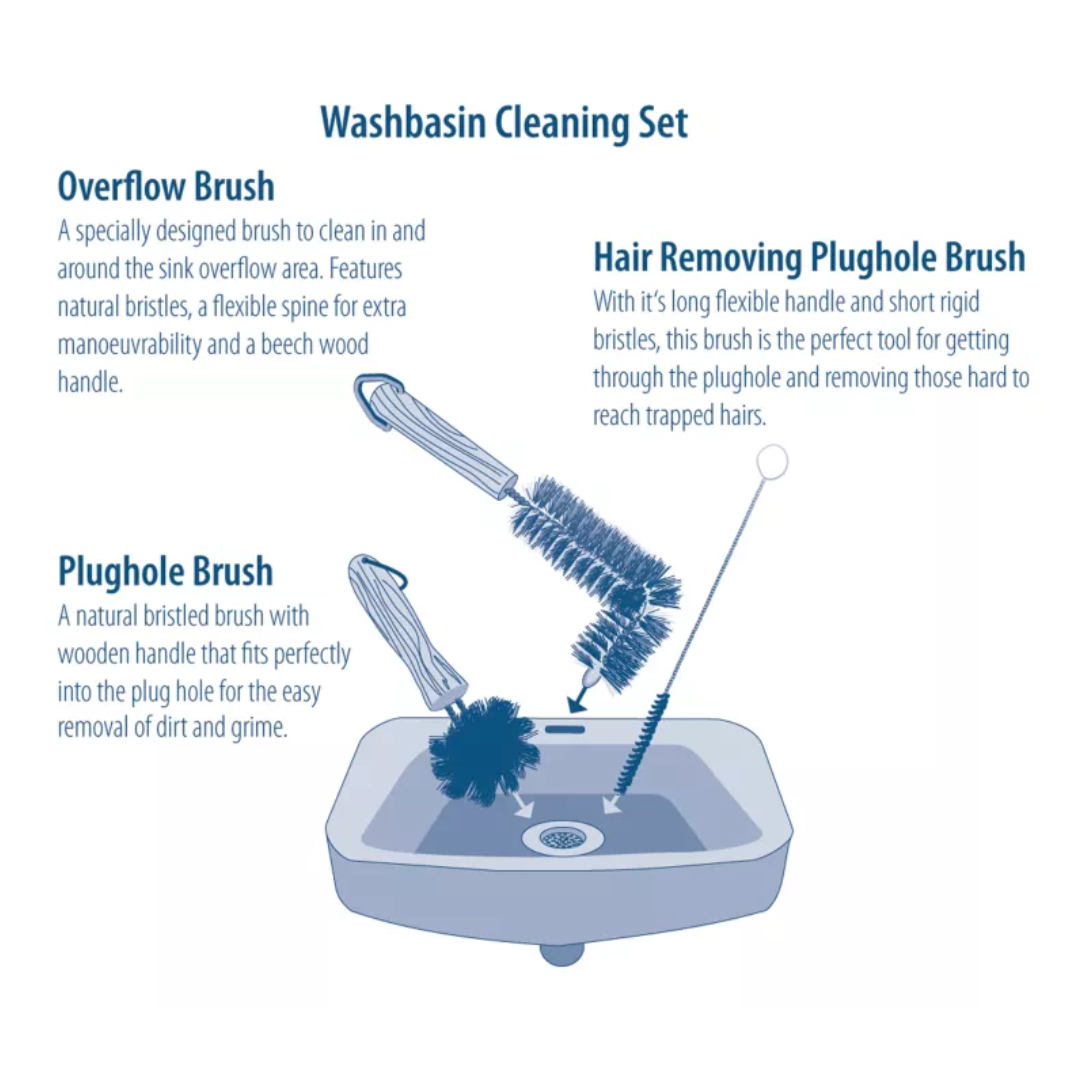 Washbasin Cleaning Set

Overflow Brush
A specially designed brush to clean in and around the sink overflow area. Features natural bristles, a flexible spine for extra manoeuvrability and a beech wood handle.

Hair Removing Plughole Brush
With it's long flexible handle and short rigid bristles, this brush is the perfect tool for getting through the plughole and removing those hard to reach trapped hairs.

Plughole Brush
A natural bristled brush with wooden handle that fits perfectly into the plug hole for the easy removal of dirt and grime.